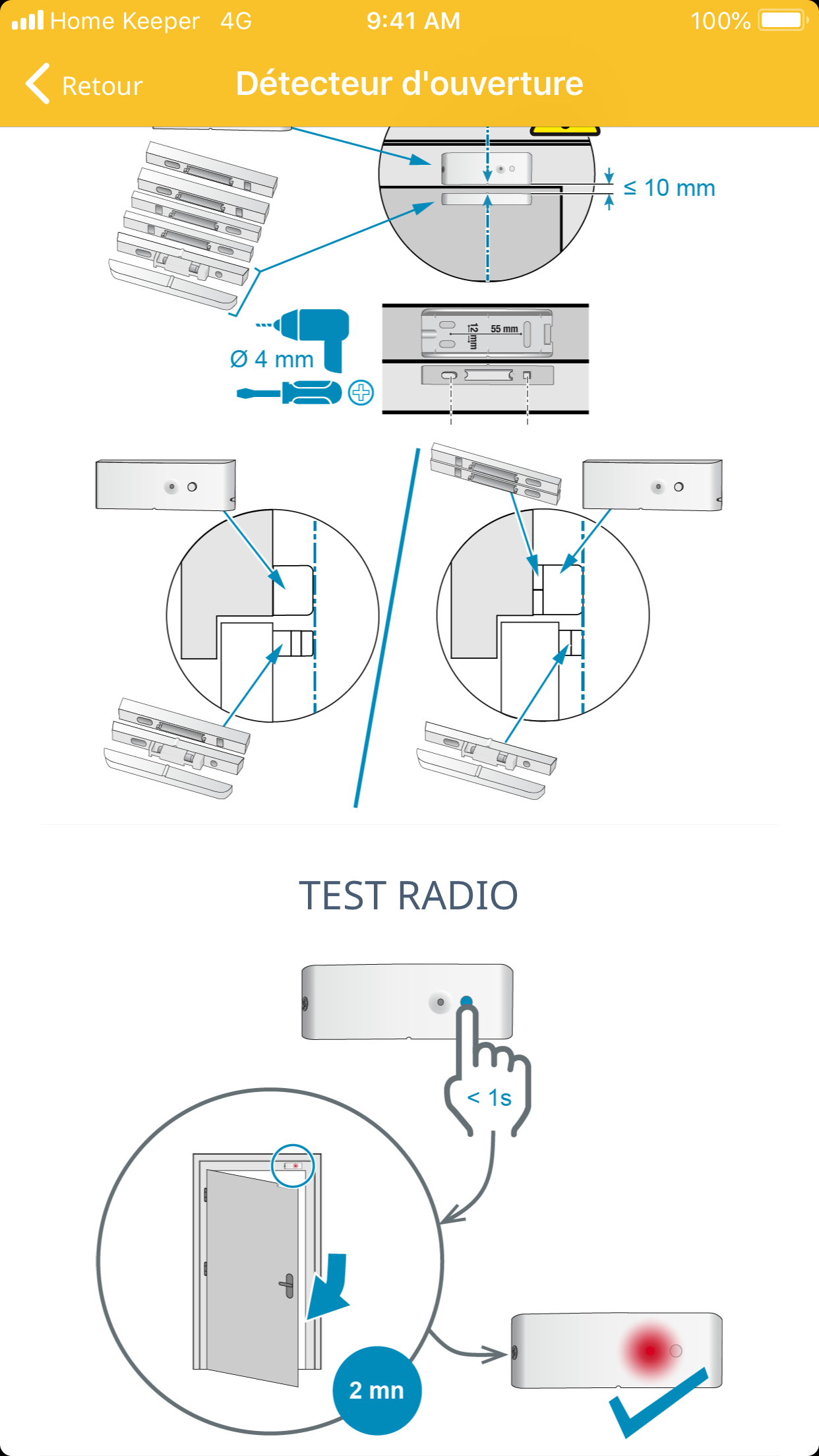 Home Keeper 4G 9:41 AM 100%

Retour Détecteur d'ouverture

≤ 10 mm

Ø 4 mm

12 mm 55 mm

TEST RADIO

< 1s

2 mn